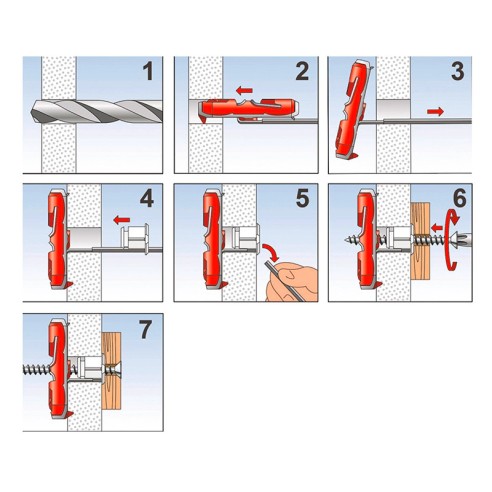 1
2
3
4
5
6
7