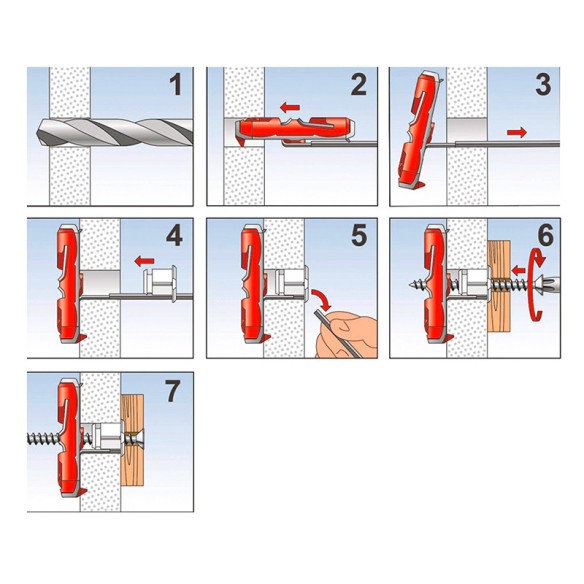 1

2

3

4

5

6

7