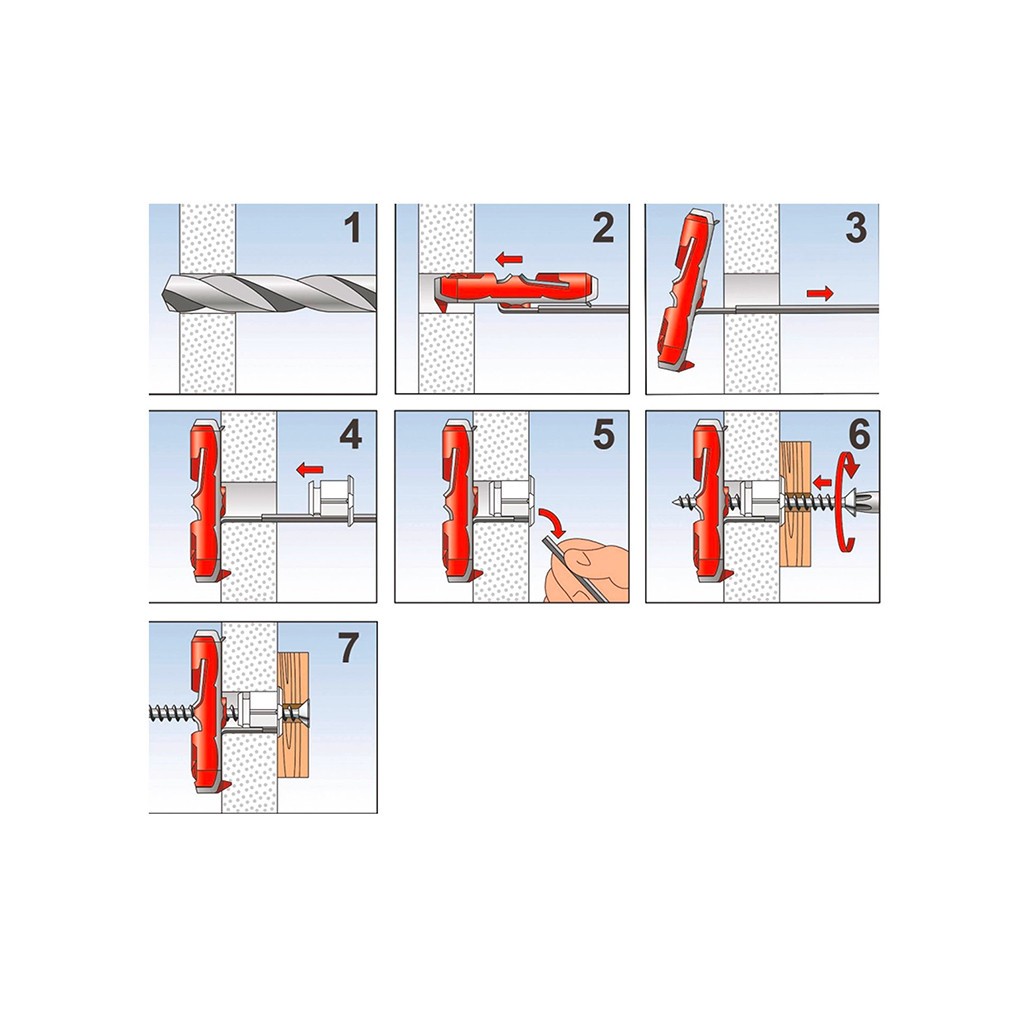 1

2

3

4

5

6

7