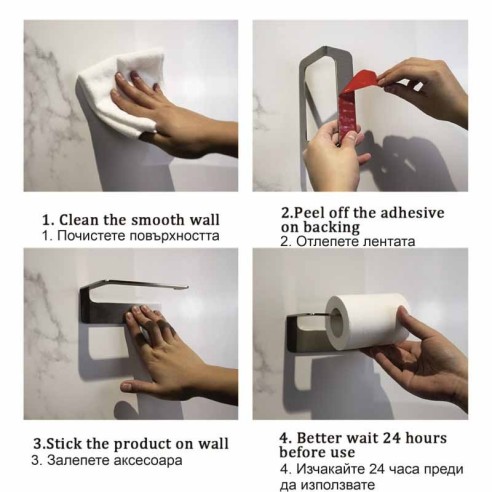 1. Clean the smooth wall
1. Почистете повърхността

2.Peel off the adhesive on backing
2. Отлепете лентата

3.Stick the product on wall
3. Залепете аксесоара

4. Better wait 24 hours before use
4. Изчакайте 24 часа преди да използвате