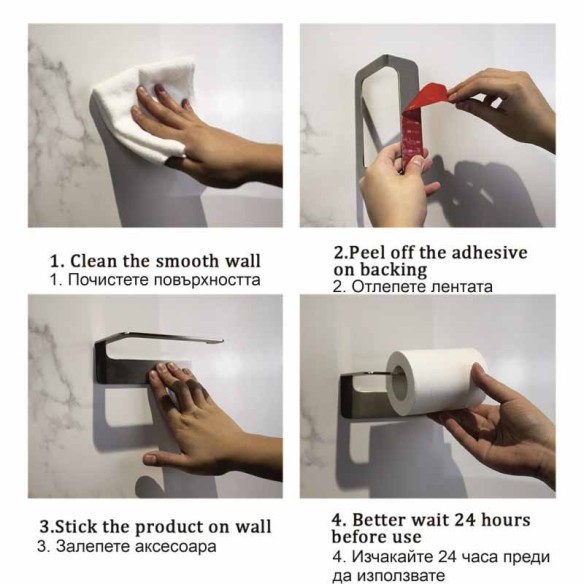 1. Clean the smooth wall
1. Почистете повърхността

2.Peel off the adhesive on backing
2. Отлепете лентата

3.Stick the product on wall
3. Залепете аксесоара

4. Better wait 24 hours before use
4. Изчакайте 24 часа преди да използвате