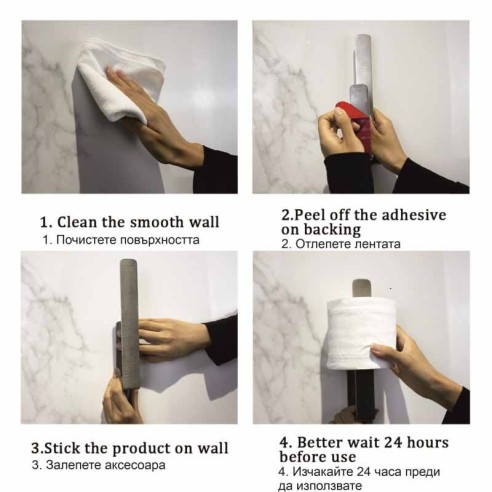 1. Clean the smooth wall
1. Почистете повърхността

2.Peel off the adhesive on backing
2. Отлепете лентата

3.Stick the product on wall
3. Залепете аксесоара

4. Better wait 24 hours before use
4. Изчакайте 24 часа преди да използвате