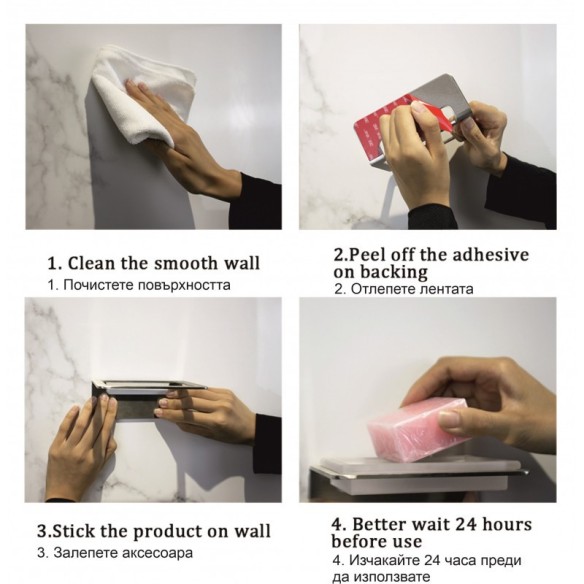 1. Clean the smooth wall
1. Почистете повърхността

2.Peel off the adhesive on backing
2. Отлепете лентата

3.Stick the product on wall
3. Залепете аксесоара

4. Better wait 24 hours before use
4. Изчакайте 24 часа преди да използвате