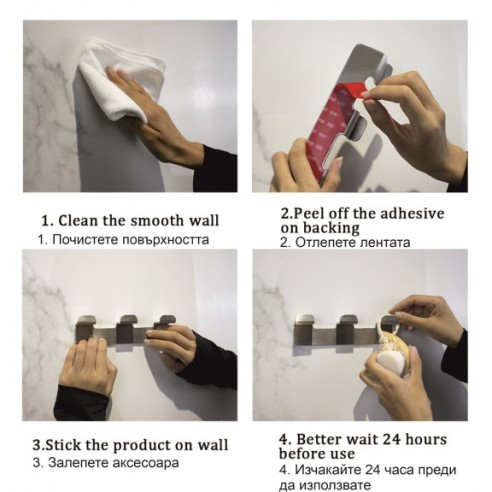 1. Clean the smooth wall
1. Почистете повърхността

2.Peel off the adhesive on backing
2. Отлепете лентата

3.Stick the product on wall
3. Залепете аксесоара

4. Better wait 24 hours before use
4. Изчакайте 24 часа преди да използвате