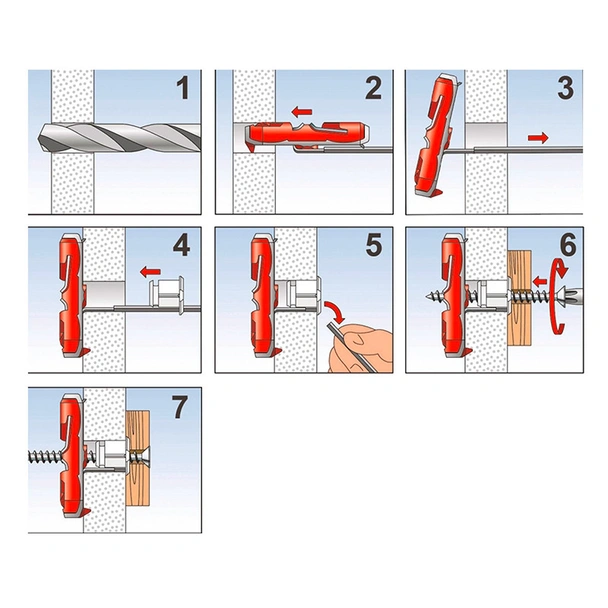 1

2

3

4

5

6

7