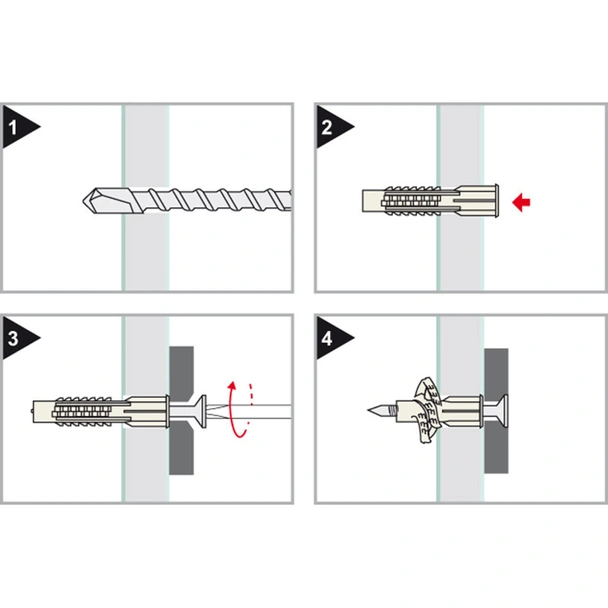 1

2

3

4