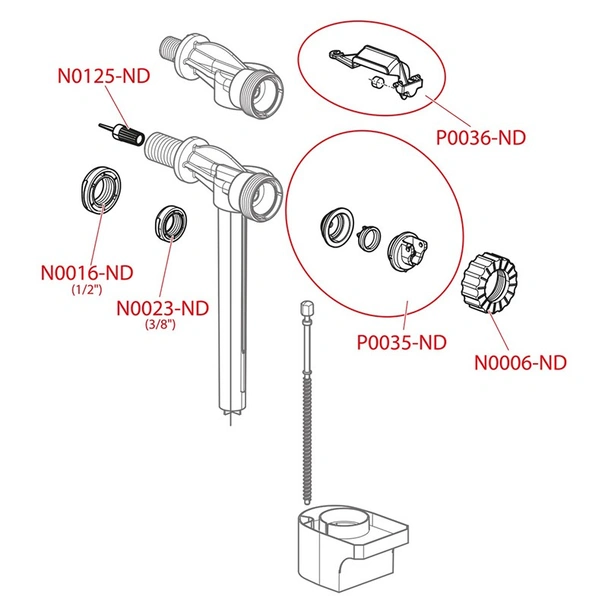 N0125-ND

P0036-ND

N0016-ND
(1/2")

N0023-ND
(3/8")

P0035-ND

N0006-ND